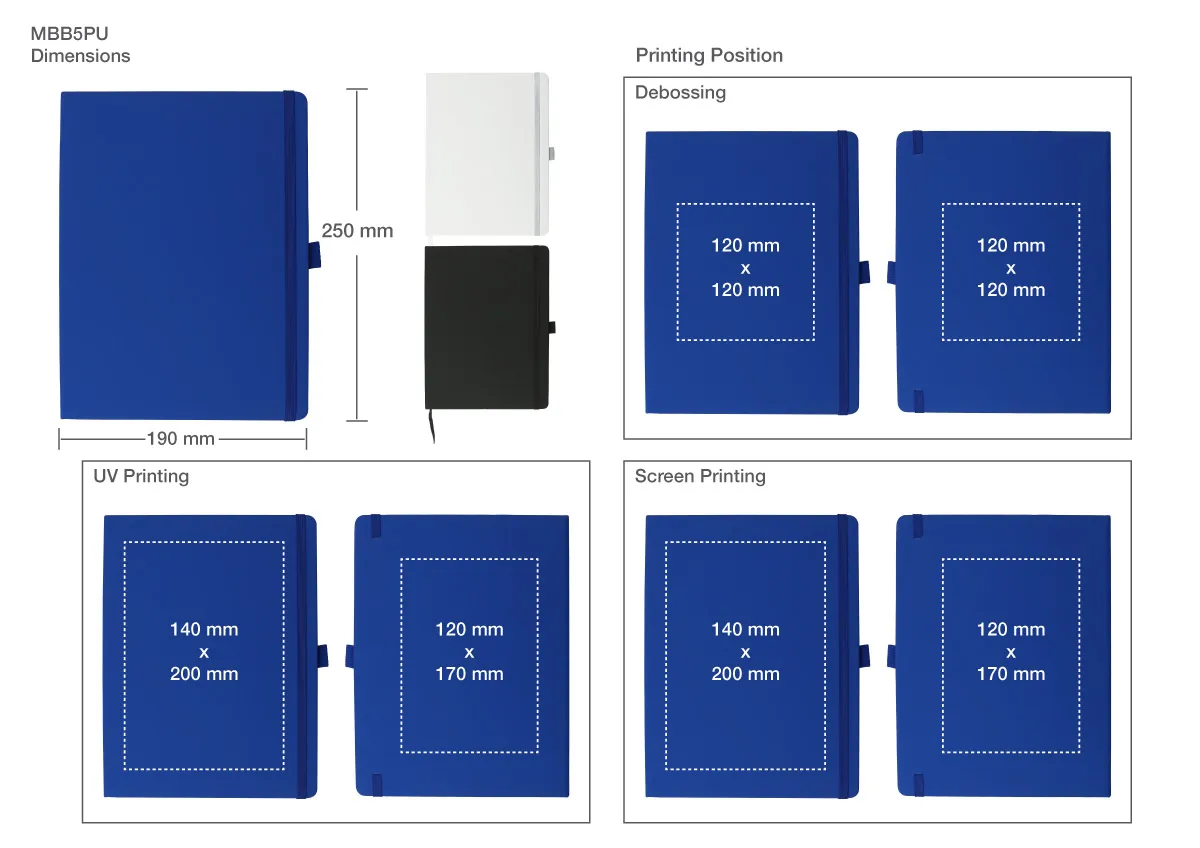 MBB5PU
Dimensions

250 mm

190 mm

Printing Position

Debossing

120 mm
x
120 mm

120 mm
x
120 mm

UV Printing

140 mm
x
200 mm

120 mm
x
170 mm

Screen Printing

140 mm
x
200 mm

120 mm
x
170 mm